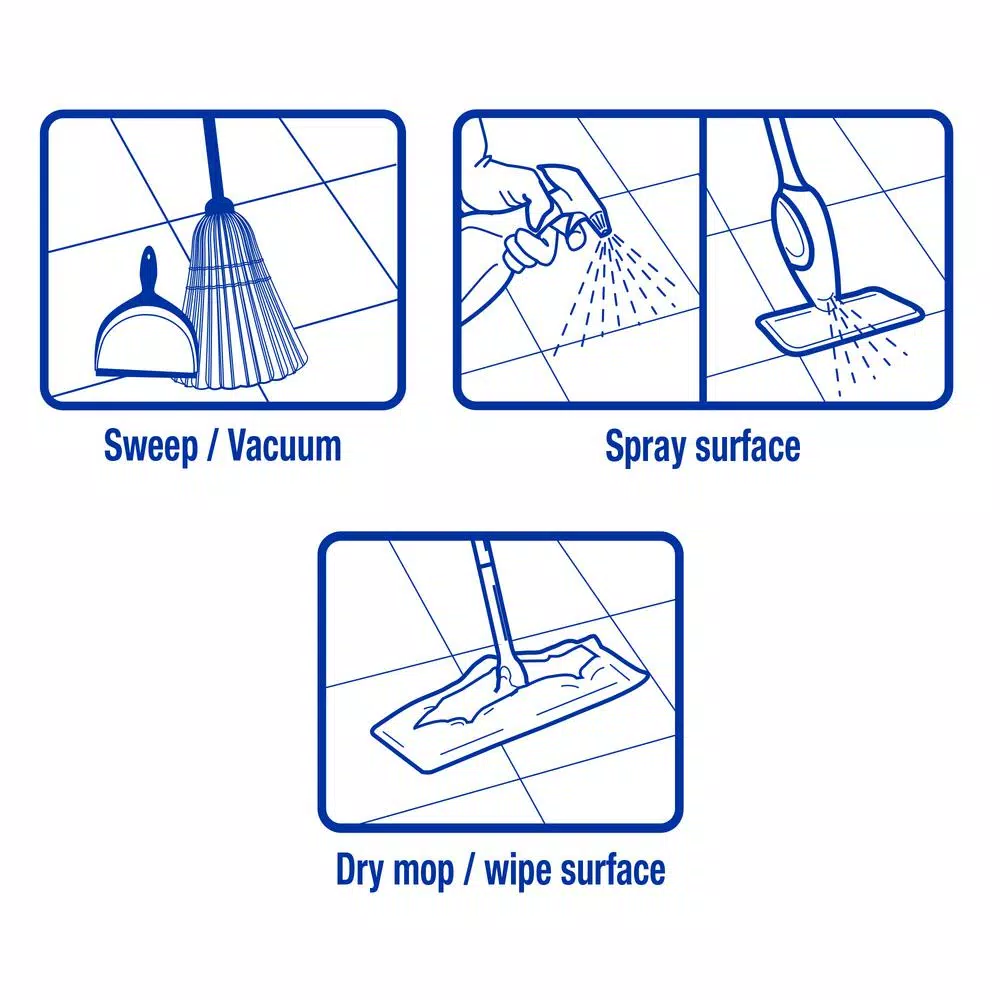 Sweep / Vacuum

Spray surface

Dry mop / wipe surface