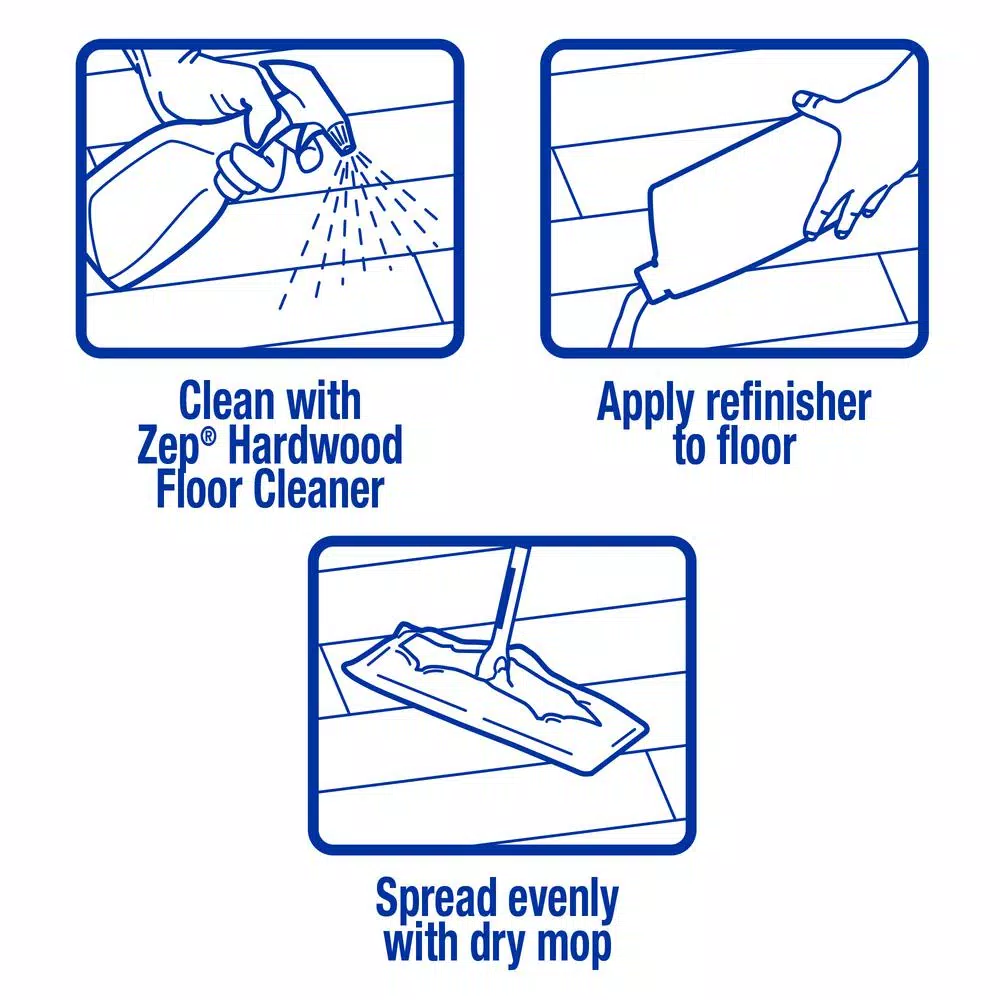 Clean with Zep® Hardwood Floor Cleaner

Apply refinisher to floor

Spread evenly with dry mop