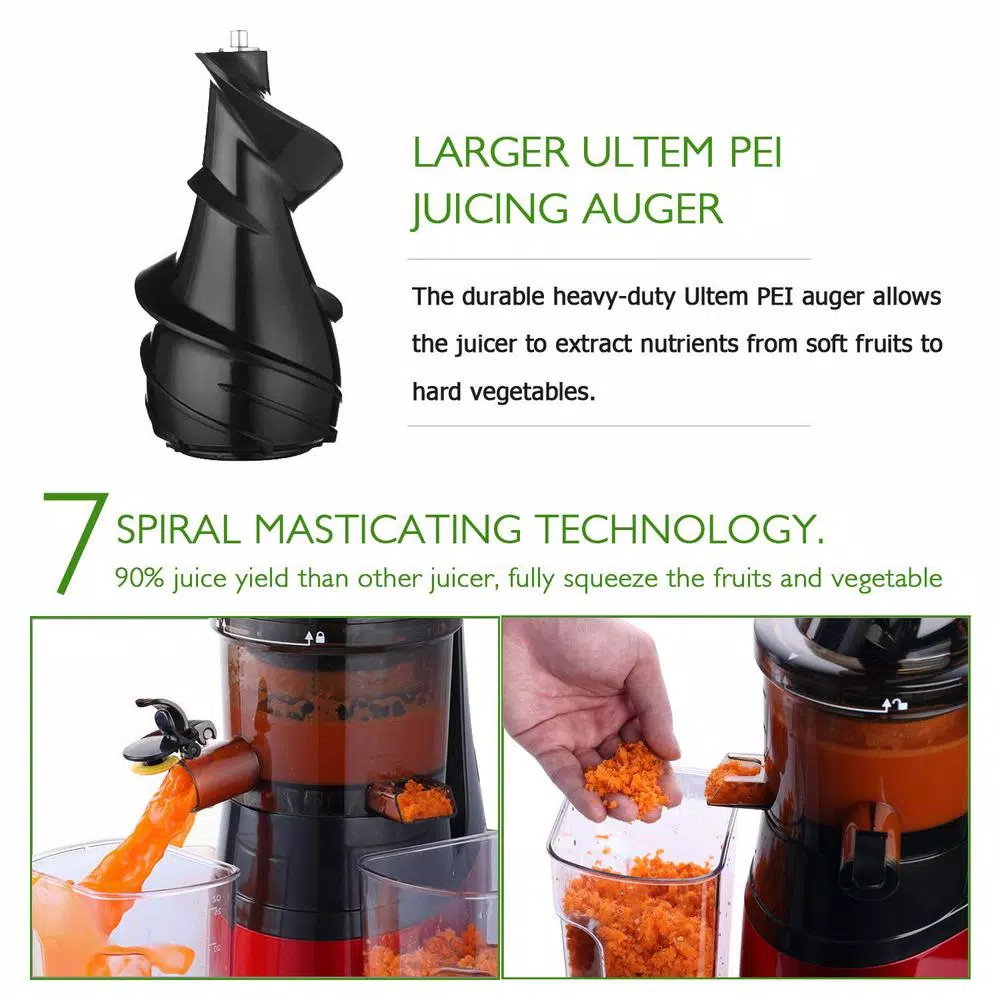 LARGER ULTEM PEI JUICING AUGER

The durable heavy-duty Ultem PEI auger allows the juicer to extract nutrients from soft fruits to hard vegetables.

7 SPIRAL MASTICATING TECHNOLOGY.

90% juice yield than other juicer, fully squeeze the fruits and vegetable