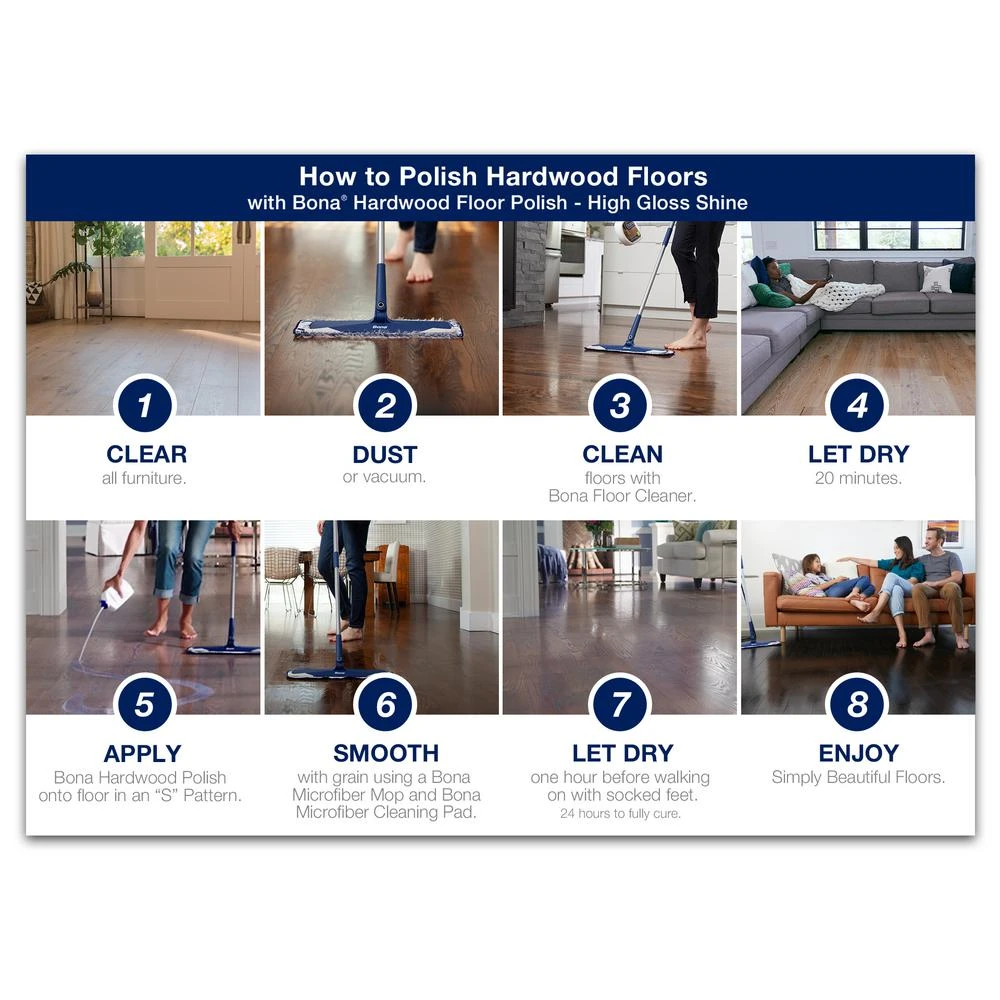 How to Polish Hardwood Floors
with Bona® Hardwood Floor Polish - High Gloss Shine

1
CLEAR
all furniture.

2
DUST
or vacuum.

3
CLEAN
floors with Bona Floor Cleaner.

4
LET DRY
20 minutes.

5
APPLY
Bona Hardwood Polish onto floor in an "S" Pattern.

6
SMOOTH
with grain using a Bona Microfiber Mop and Bona Microfiber Cleaning Pad.

7
LET DRY
one hour before walking on with socked feet.
24 hours to fully cure.

8
ENJOY
Simply Beautiful Floors.